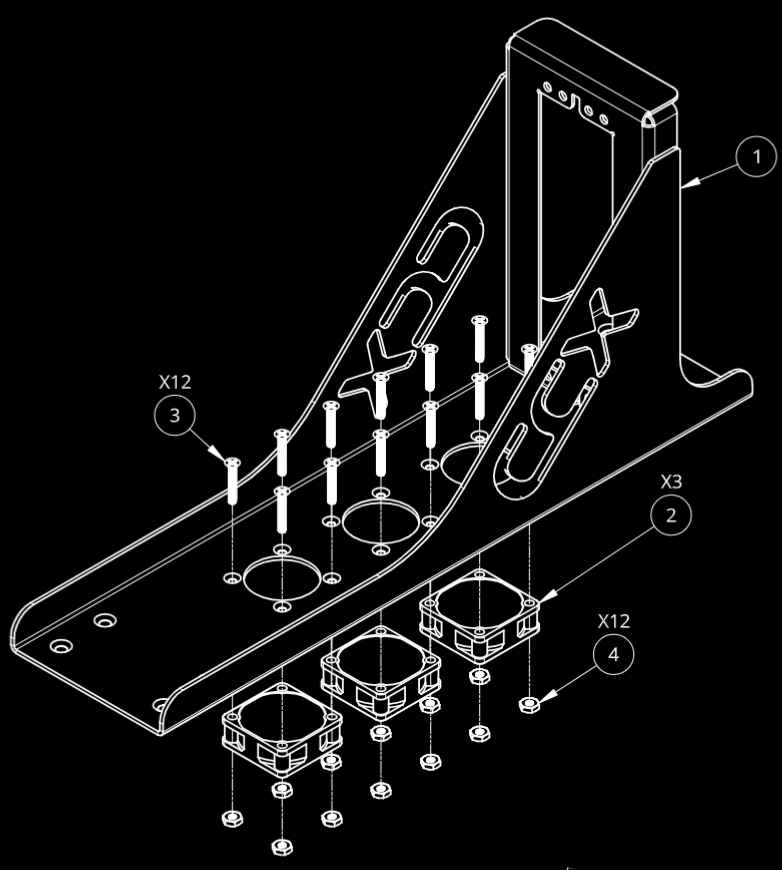 1

X12
3

X3
2

X12
4